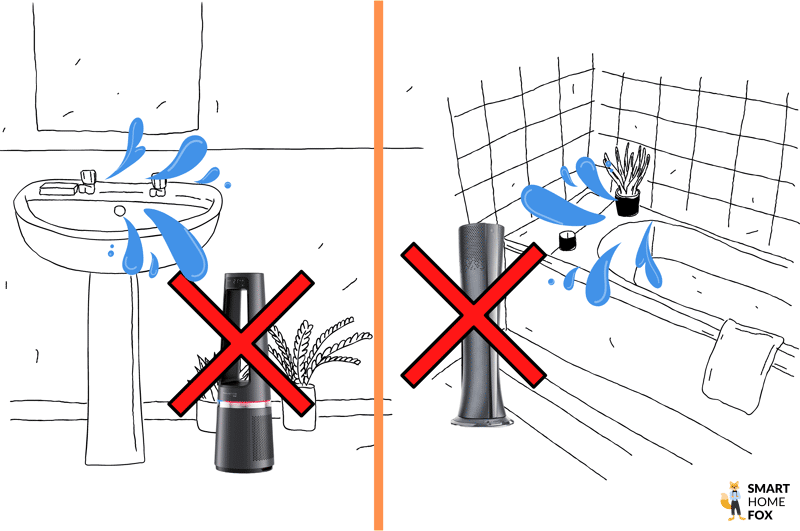 SMART
HOME
FOX